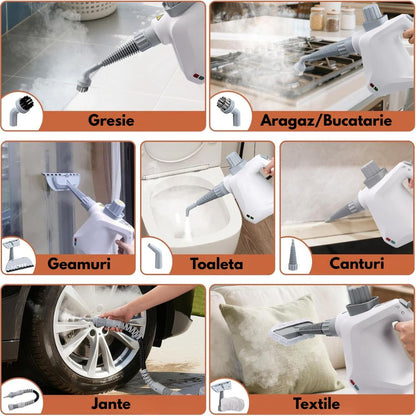 Gresie

Aragaz/Bucatarie

Geamuri

Toaleta

Canturi

Jante

Textile