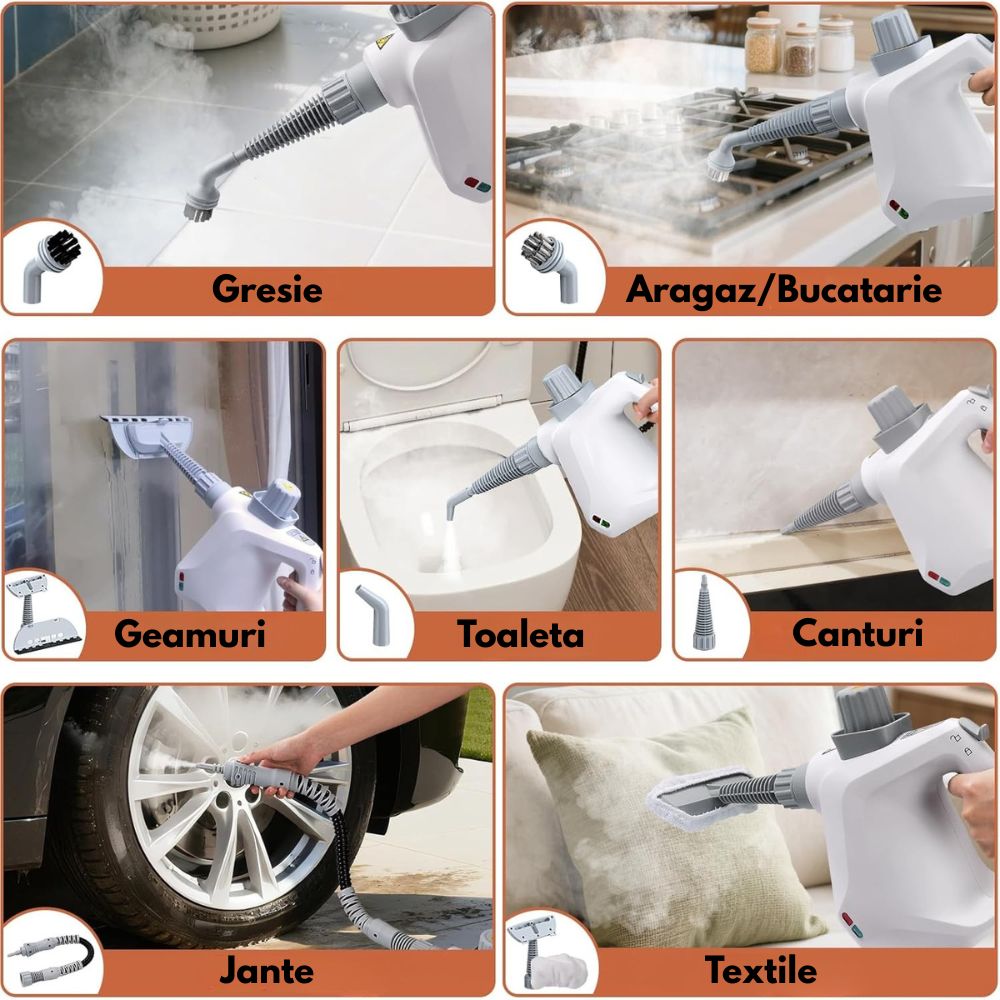 Gresie

Aragaz/Bucatarie

Geamuri

Toaleta

Canturi

Jante

Textile