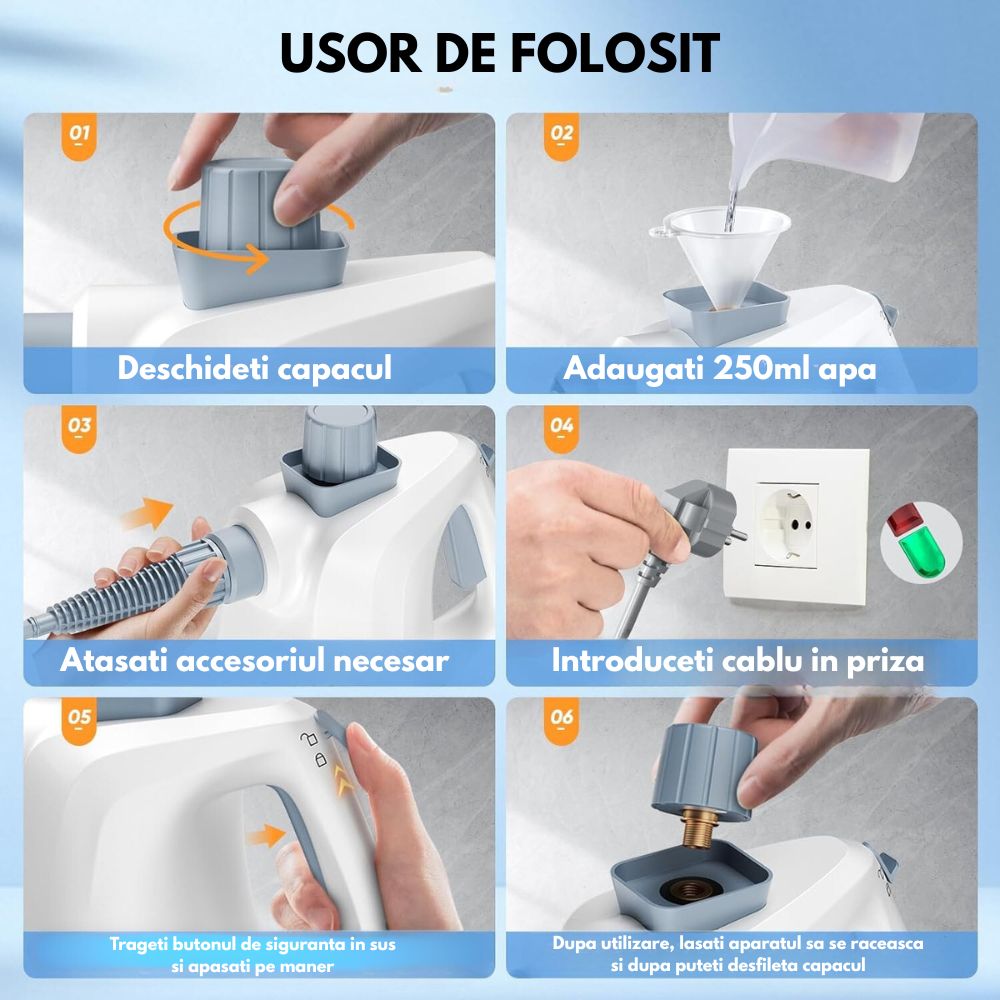 USOR DE FOLOSIT

01
Deschideti capacul

02
Adaugati 250ml apa

03
Atasati accesoriul necesar

04
Introduceti cablu in priza

05
Trageti butonul de siguranta in sus si apasati pe maner

06
Dupa utilizare, lasati aparatul sa se raceasca si dupa puteti desfileta capacul